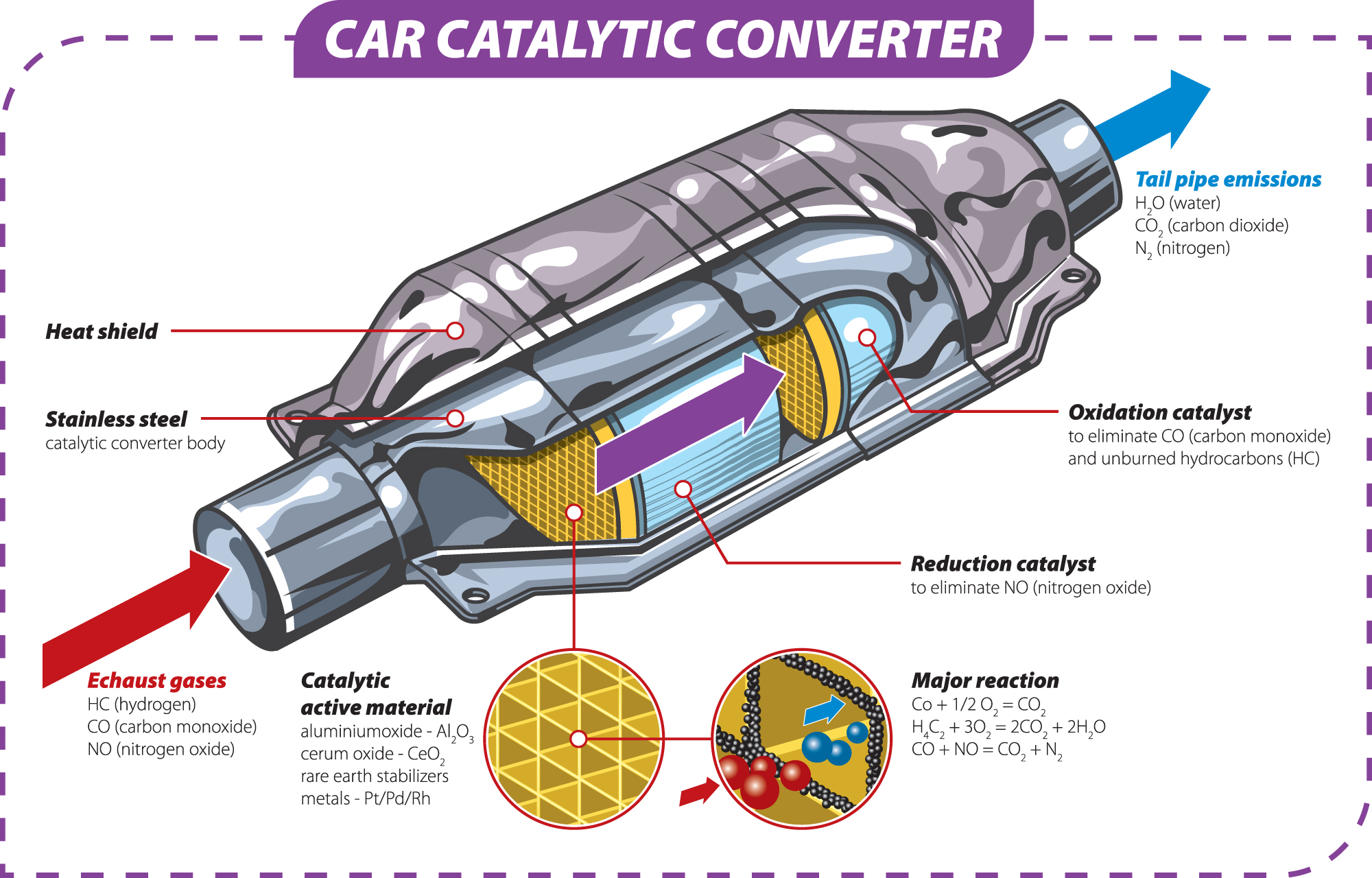 CAR CATALYTIC CONVERTER

Tail pipe emissions
$H_2O$ (water)
$CO_2$ (carbon dioxide)
$N_2$ (nitrogen)

Heat shield

Stainless steel
catalytic converter body

Oxidation catalyst
to eliminate CO (carbon monoxide) and unburned hydrocarbons (HC)

Reduction catalyst
to eliminate NO (nitrogen oxide)

Echaust gases
HC (hydrogen)
CO (carbon monoxide)
NO (nitrogen oxide)

Catalytic active material
aluminiumoxide - $Al_2O_3$
cerum oxide - $CeO_2$
rare earth stabilizers
metals - Pt/Pd/Rh

Major reaction
$Co + 1/2\ O_2 = CO_2$
$H_4C_2 + 3O_2 = 2CO_2 + 2H_2O$
$CO + NO = CO_2 + N_2$